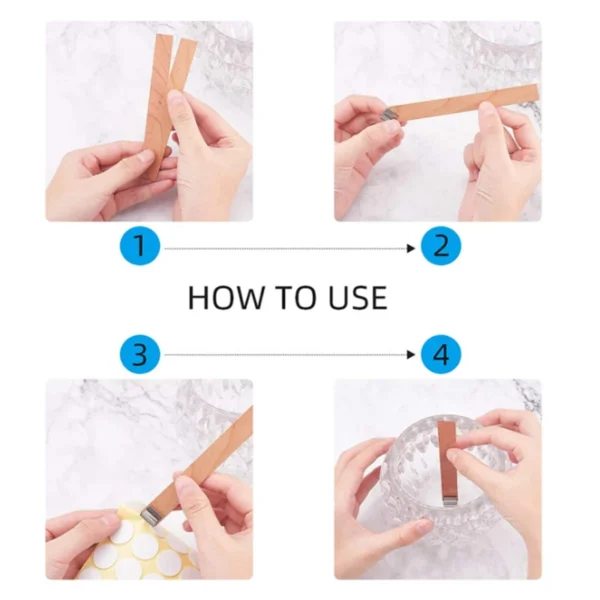 1

2

HOW TO USE

3

4