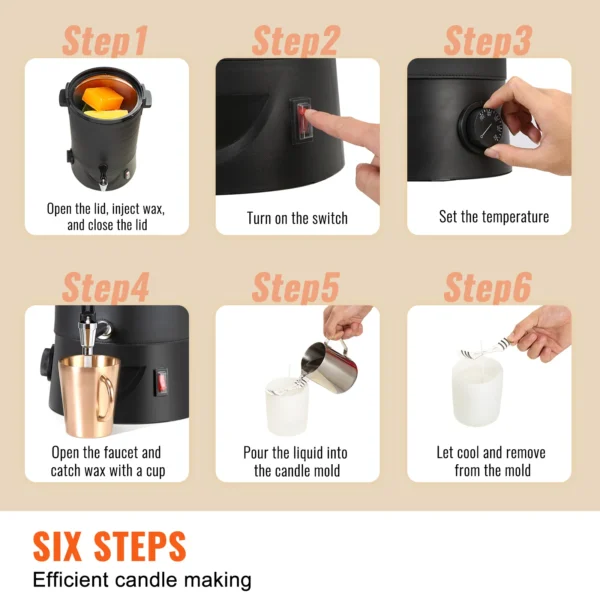 Step1

Open the lid, inject wax, and close the lid

Step2

Turn on the switch

Step3

Set the temperature

Step4

Open the faucet and catch wax with a cup

Step5

Pour the liquid into the candle mold

Step6

Let cool and remove from the mold

SIX STEPS

Efficient candle making